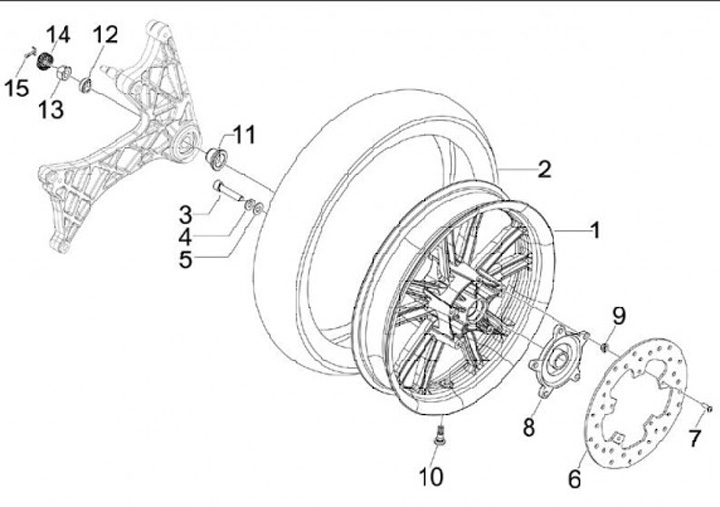 14
12
15
13
11
2
3
4
5
1
9
8
7
10
6