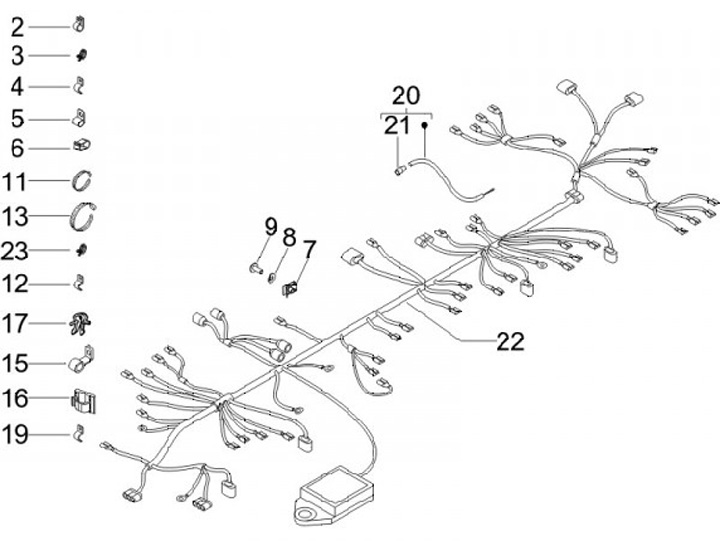 2
3
4
5
6
11
13
23
12
17
15
16
19
20
21
9
8
7
22