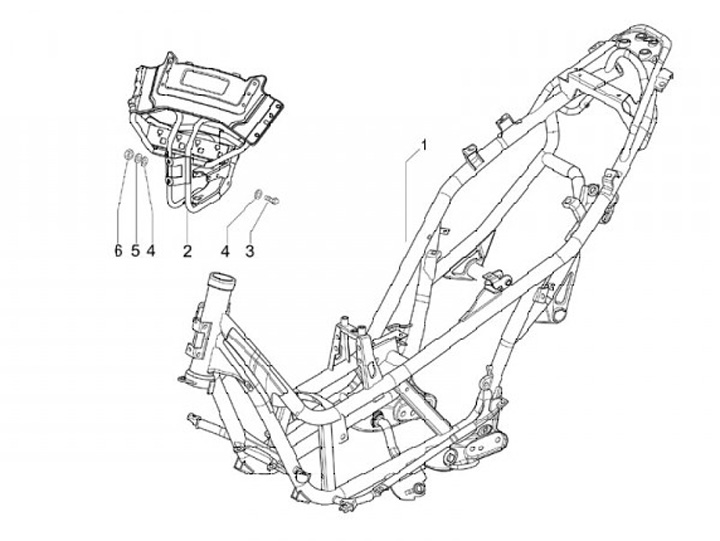 1

6 5 4 2 4 3