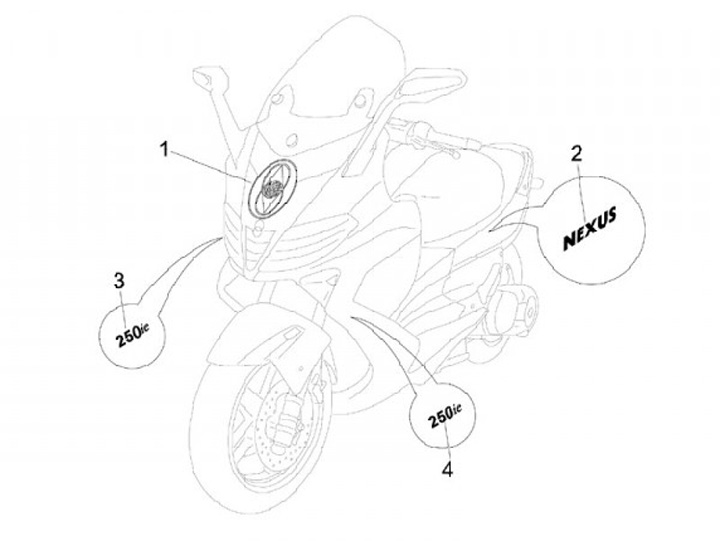 1

2

NEXUS

3

250ie

250ie

4