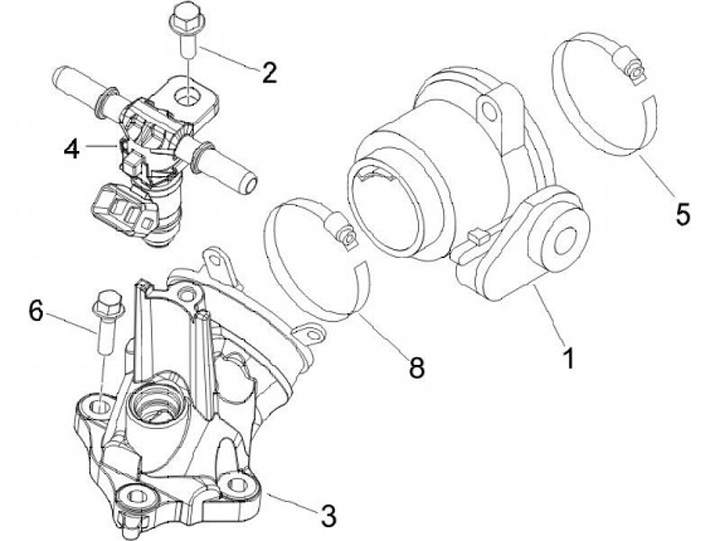 2
4
5
6
8
1
3