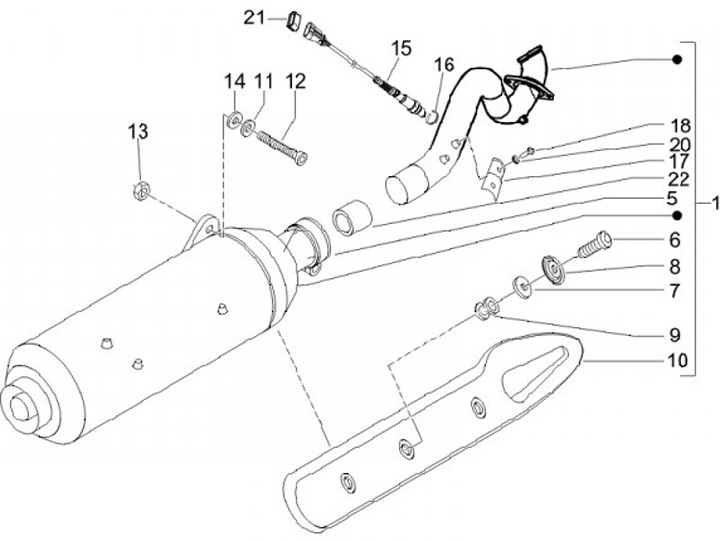 21
15
16
14
11
12
13
18
20
17
22
5
1
6
8
7
9
10