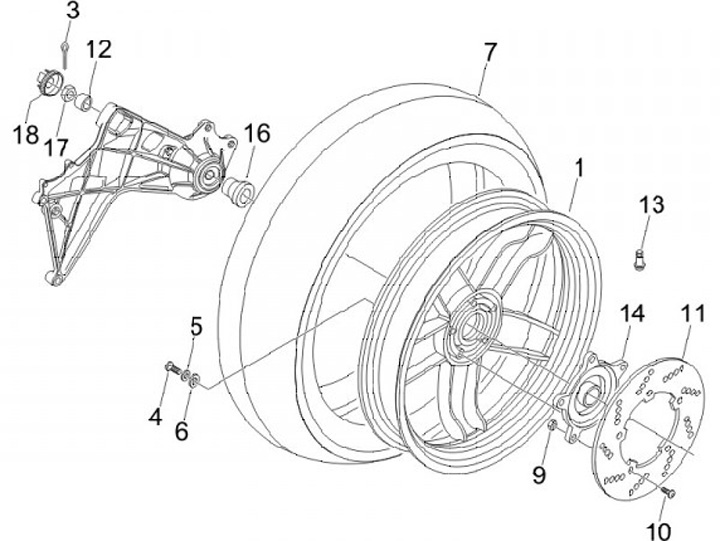 3
12
7
18
17
16
1
13
5
14
11
4
6
9
10