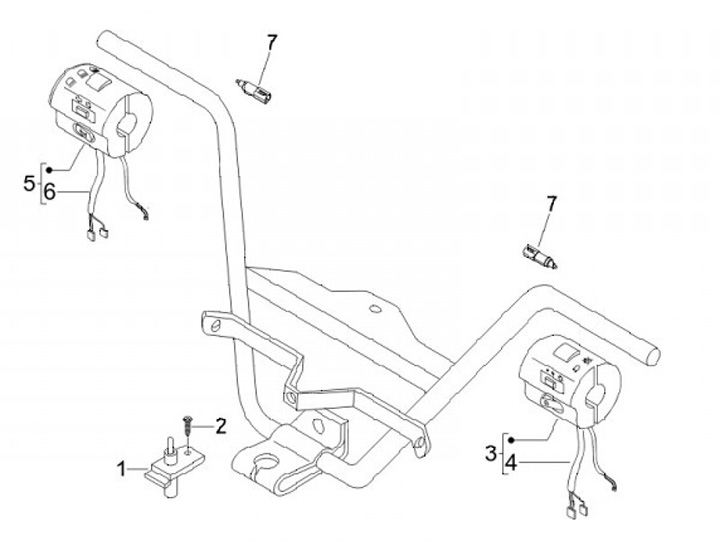 7
5
6
7
2
1
3
4