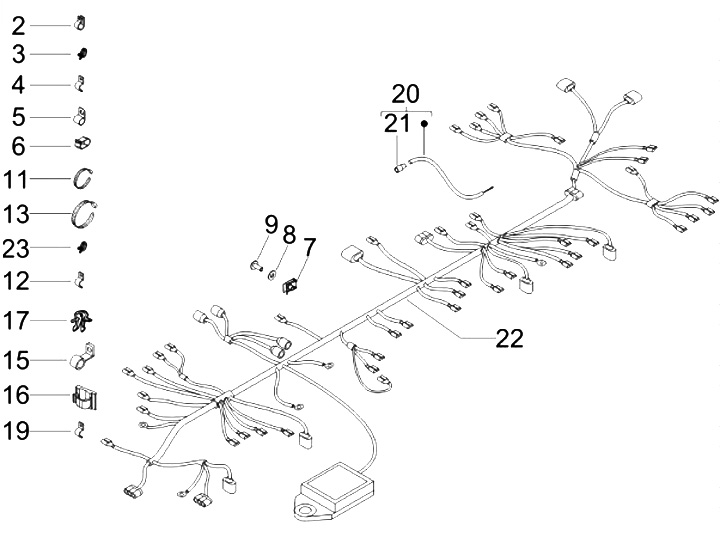 2
3
4
5
6
11
13
23
12
17
15
16
19
20
21
9
8
7
22