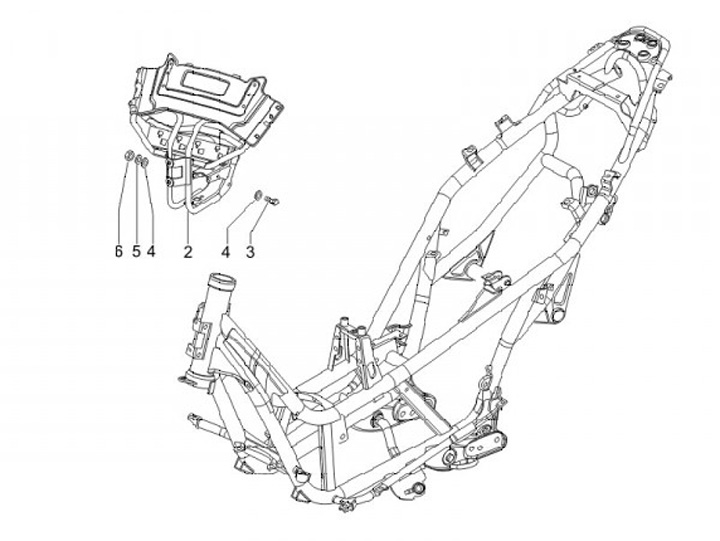 6 5 4 2 4 3