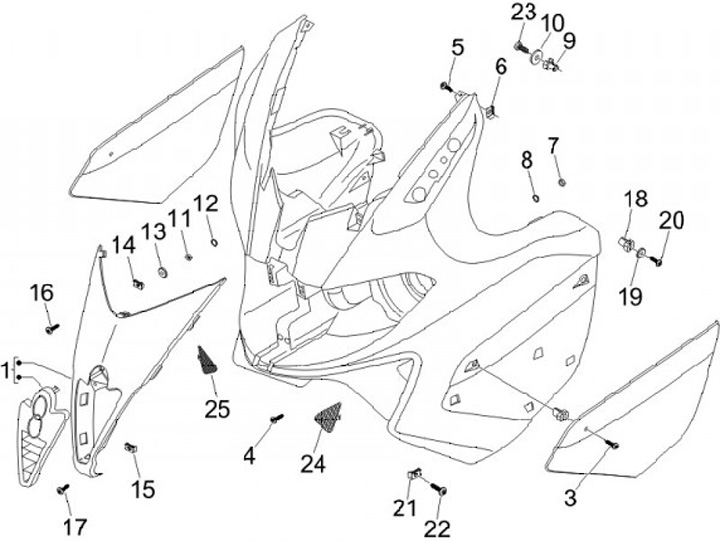 23
10
9
5
6
7
8
18
20
19
12
11
13
14
16
1
25
4
24
15
17
21
22
3