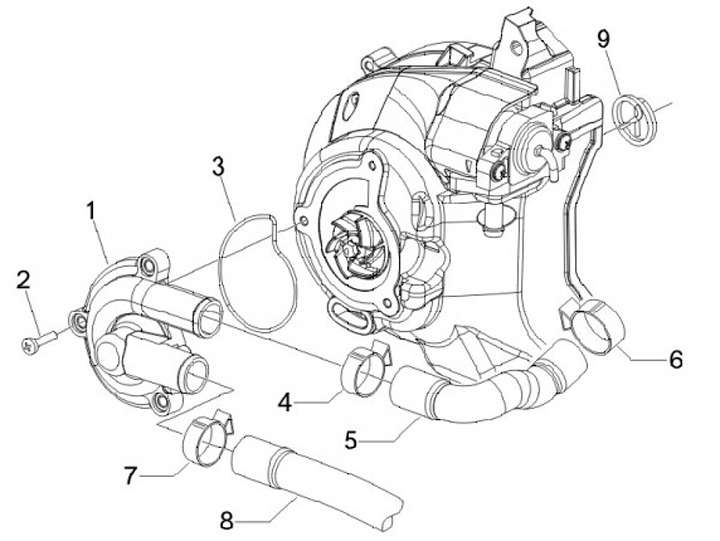 9
3
1
2
6
4
5
7
8