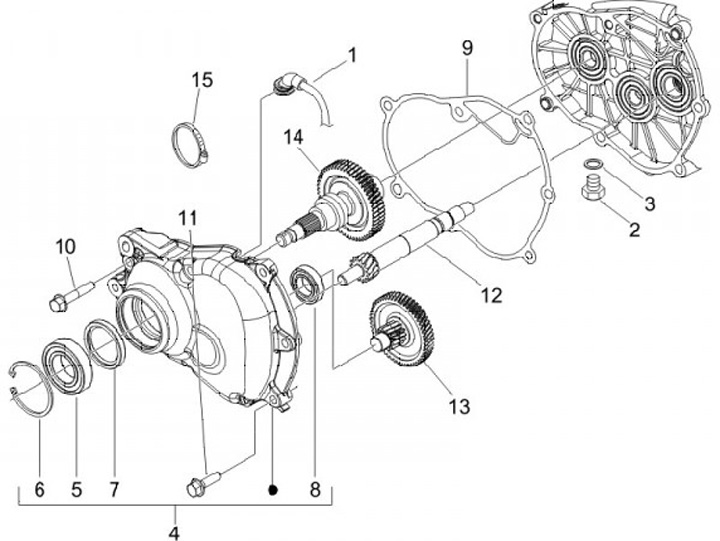 1
9
15
14
3
2
11
10
12
13
6
5
7
8
4