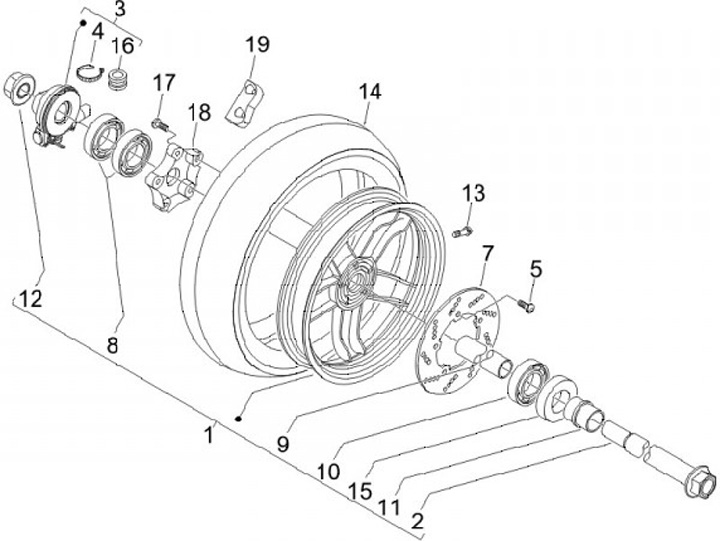 3
4
16
19
17
18
14
13
7
5
12
8
1
9
10
15
11
2