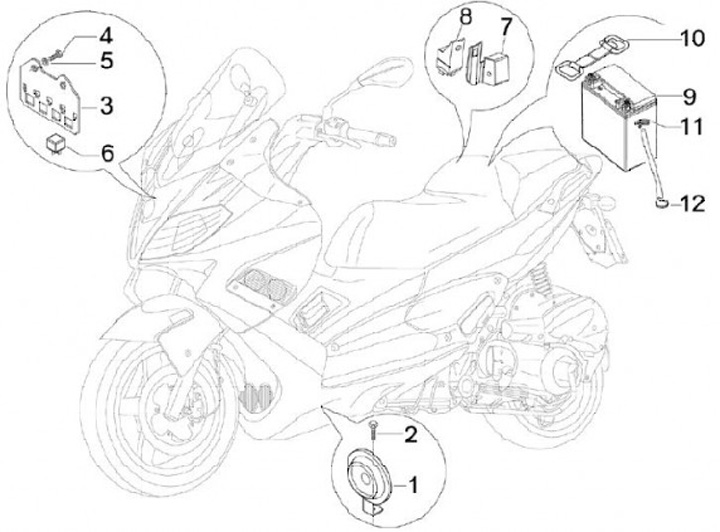 4
5
3
6
8
7
10
9
11
12
2
1