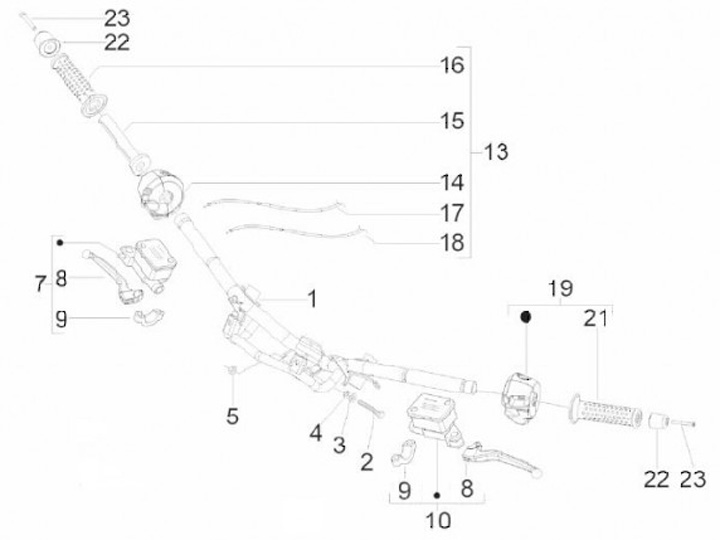 23
22
16
15
13
14
17
18
7
8
9
1
19
21
5
4
3
2
9
8
10
22
23