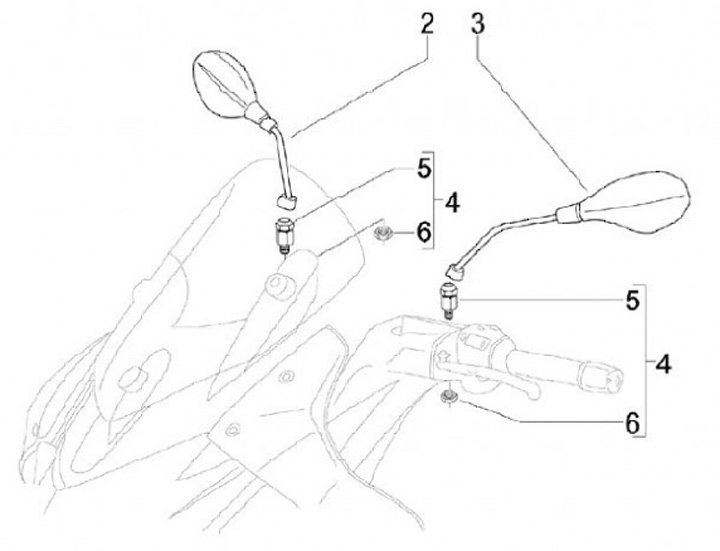 2
3
5
4
6
5
4
6