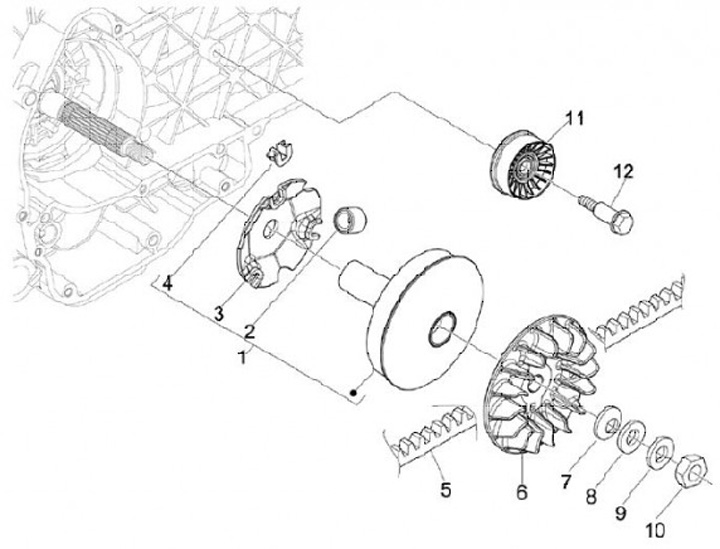 11
12
4
3
2
1
5
6
7
8
9
10