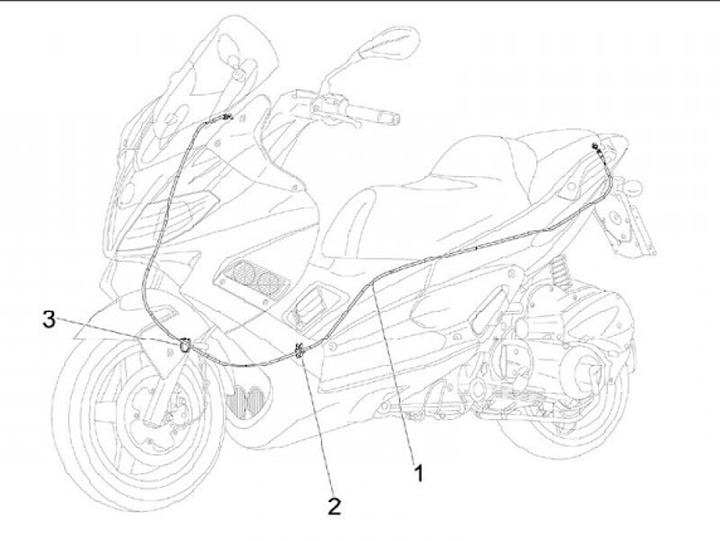 3
2
1