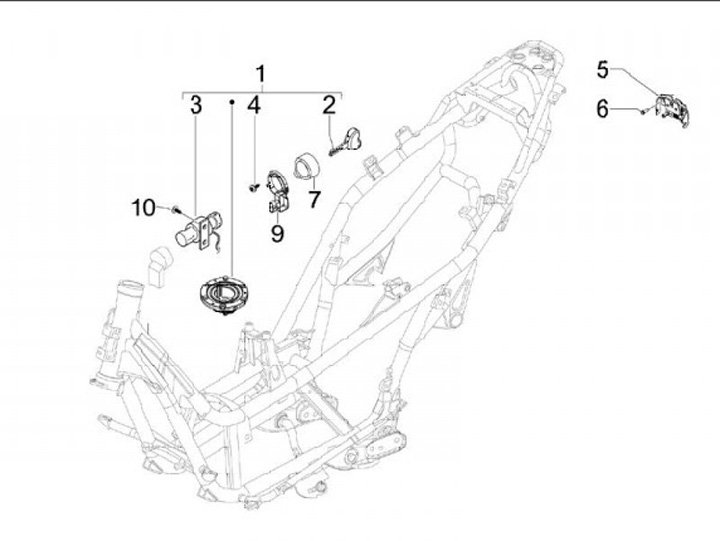 1
3
4
2
5
6
10
7
9