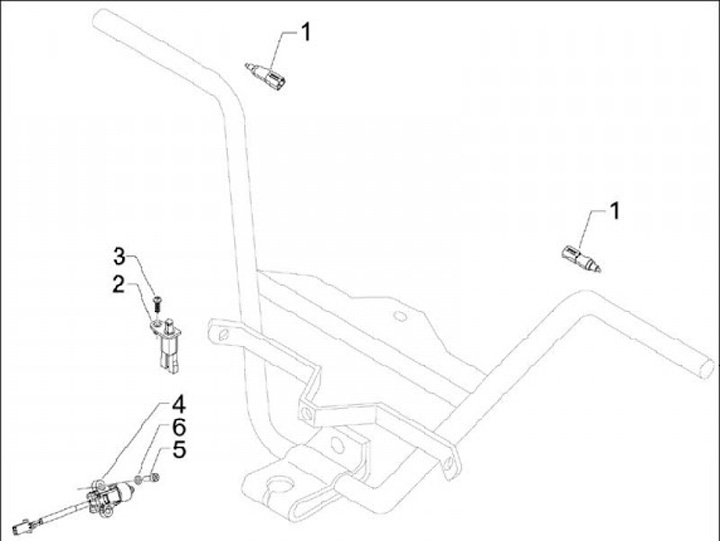 1
1
3
2
4
6
5