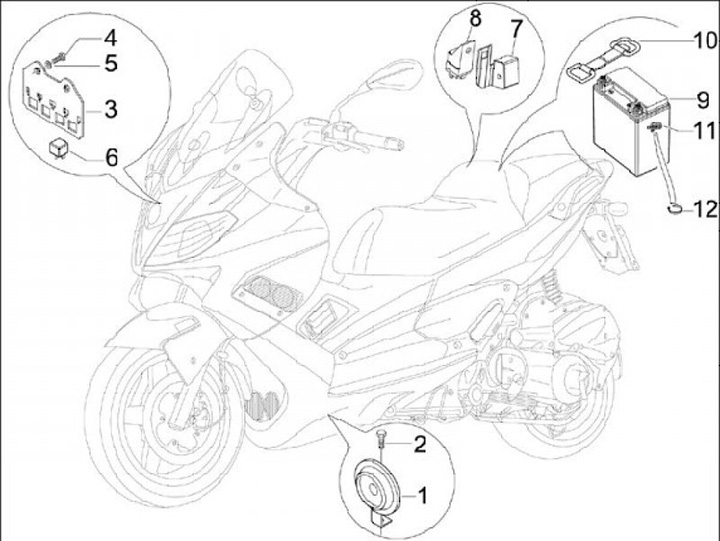 4
5
3
6
8
7
10
9
11
12
2
1