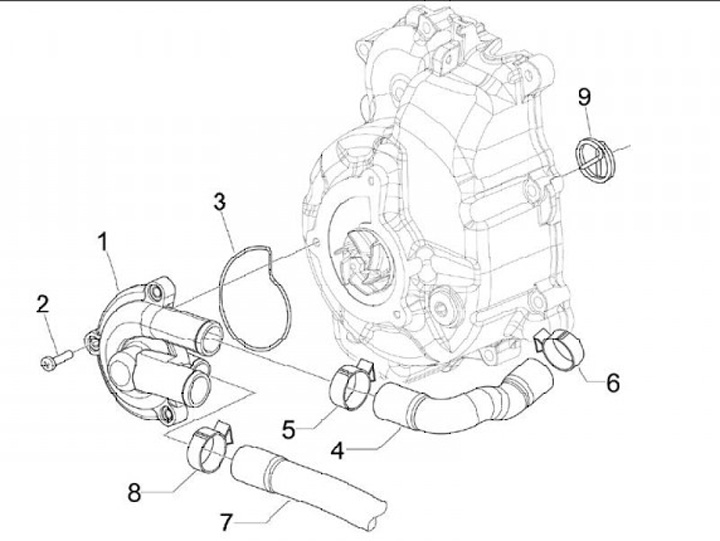 9
3
1
2
6
5
4
8
7