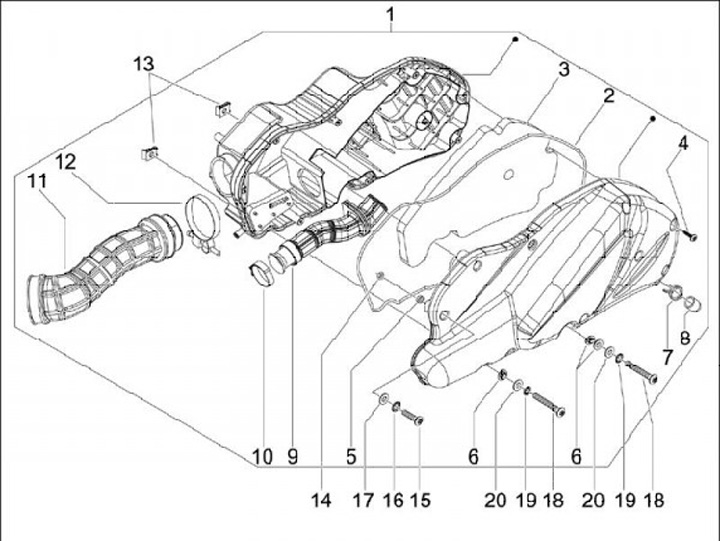 1
13
3
2
4
12
11
7
8
10
9
5
6
6
14
17
16
15
20
19
18
20
19
18