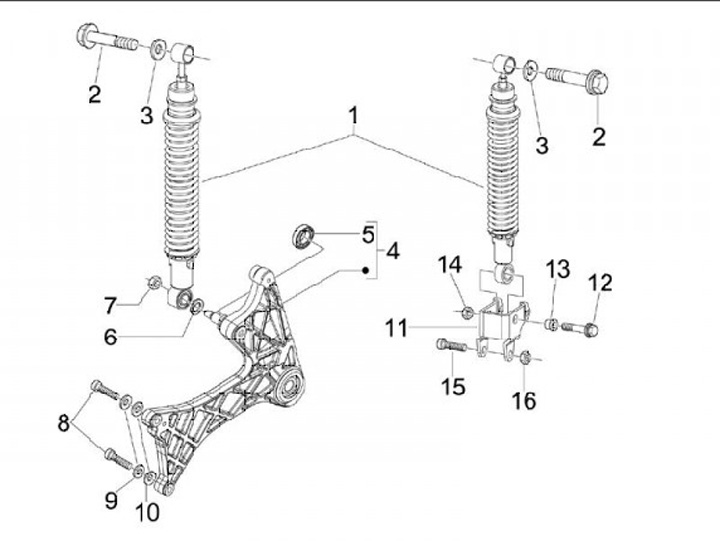 2
3
1
3
2
5
4
14
13
12
7
6
11
15
16
8
9
10