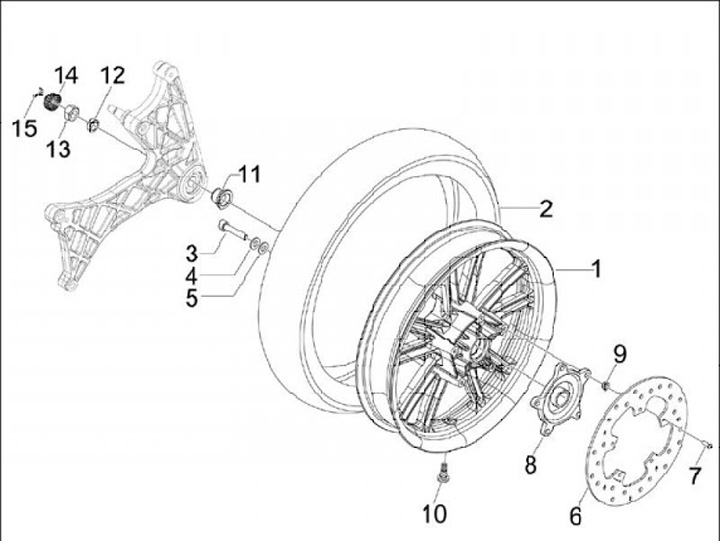 14
12
15
13
11
2
3
4
5
1
9
8
7
10
6