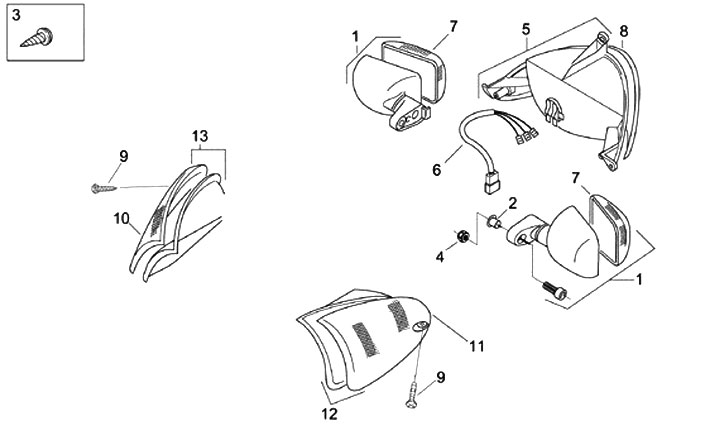 3
1
7
5
8
13
9
10
6
7
2
4
1
11
9
12