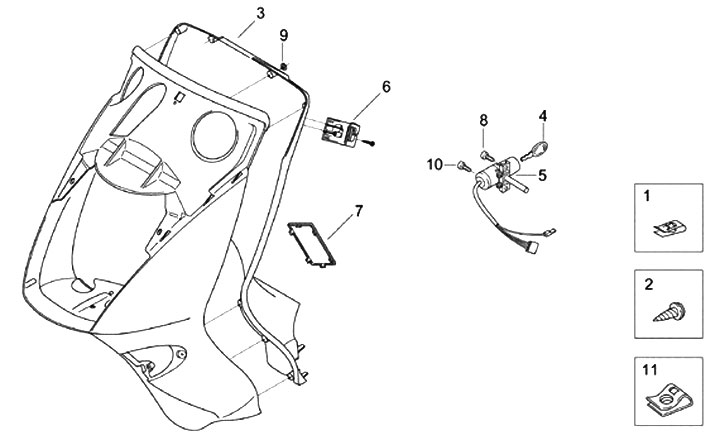 3
9
6
8
4
10
5
7
1
2
11