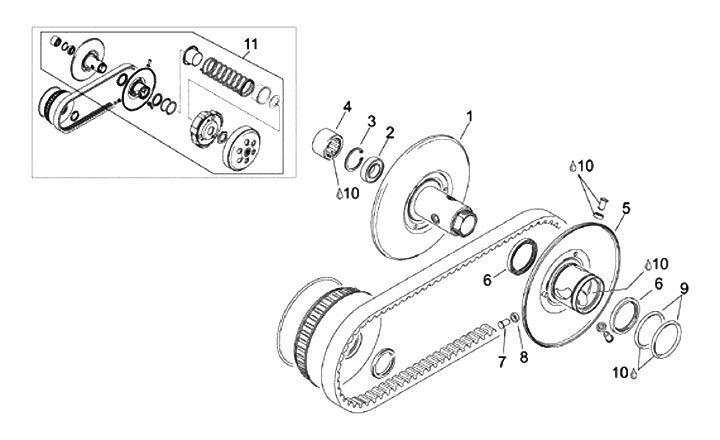 11
4
3
2
1
10
10
5
10
6
6
9
7
8
10