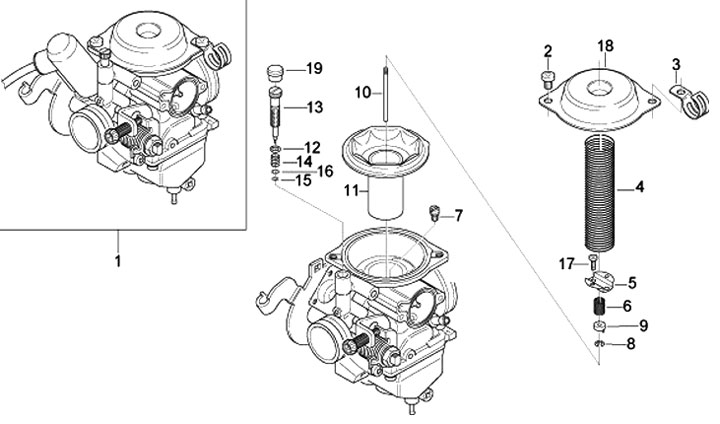 1
19
13
12
14
16
15
10
11
7
2
18
3
4
17
5
6
9
8