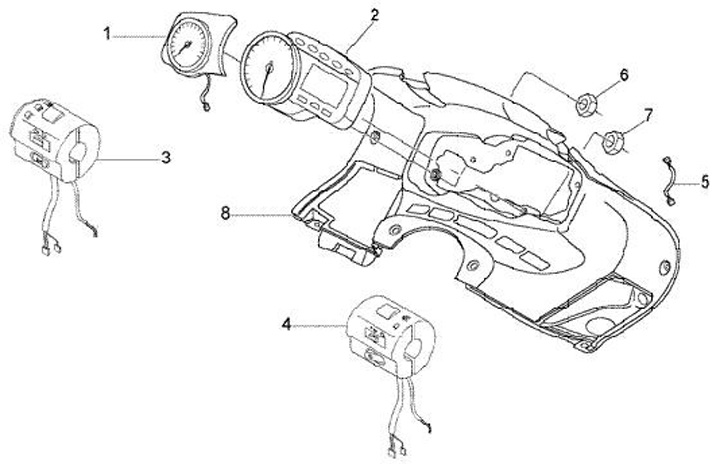 1
2
6
7
3
5
8
4