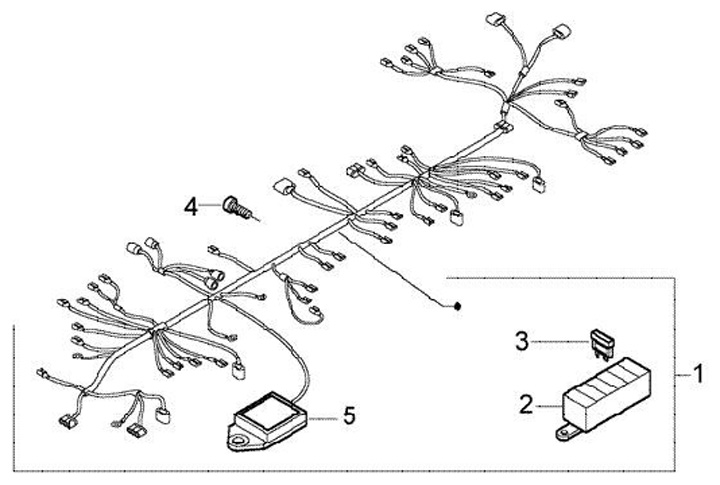 4
3
1
2
5