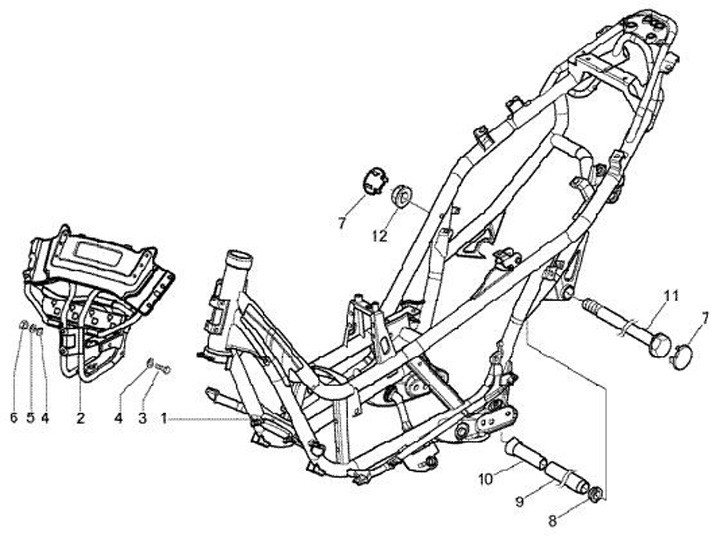 7
12
11
7
6 5 4
2
4 3
1
10
9
8