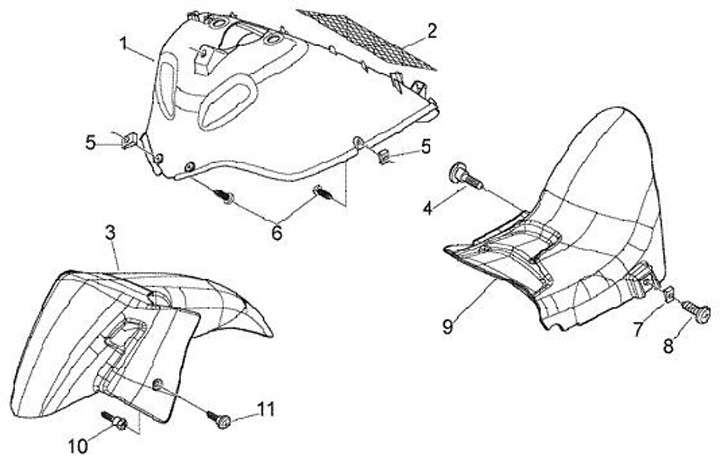 1
2
5
5
6
4
3
9
7
8
11
10