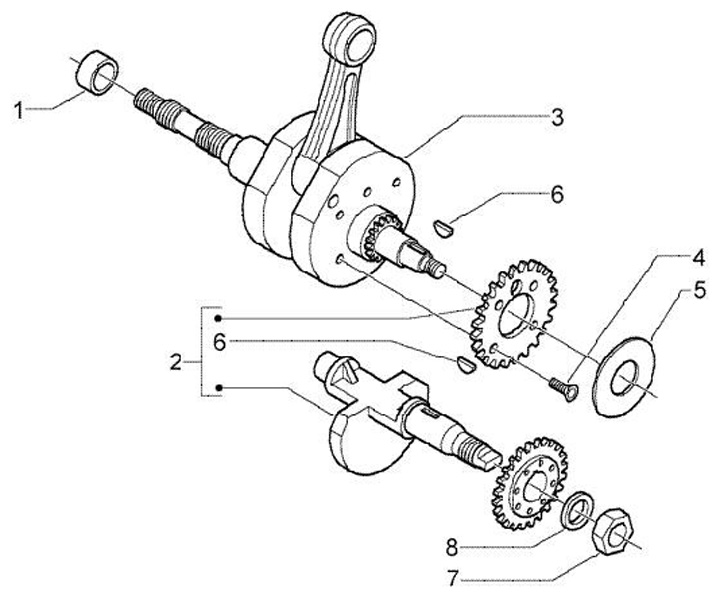 1
3
6
4
5
2
6
8
7