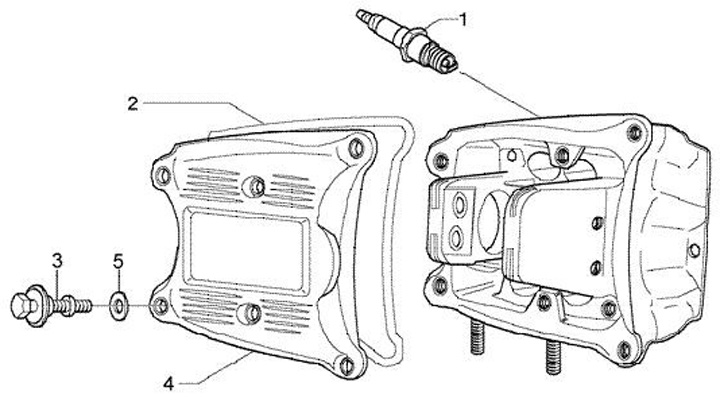 1
2
3
5
4