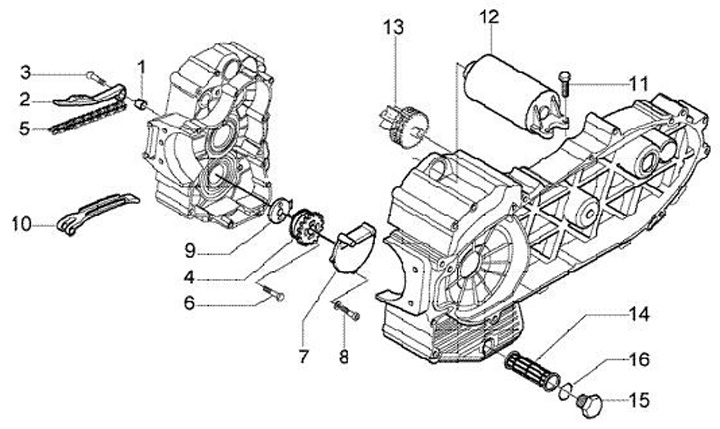 3
1
2
5
10
9
4
6
7
8
13
12
11
14
16
15