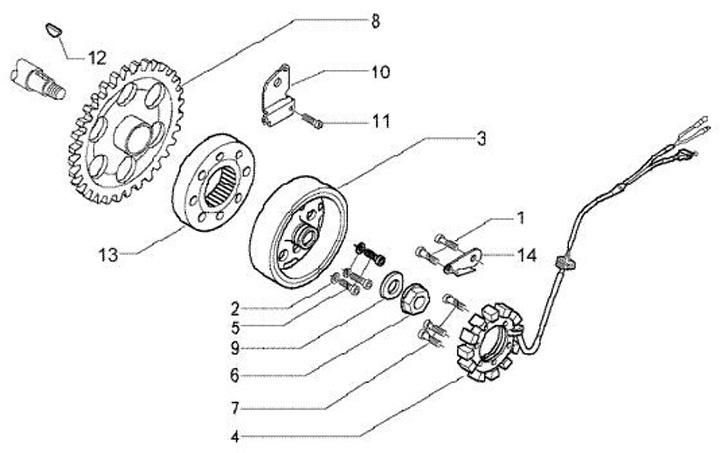 8
12
10
11
3
1
14
13
2
5
9
6
7
4