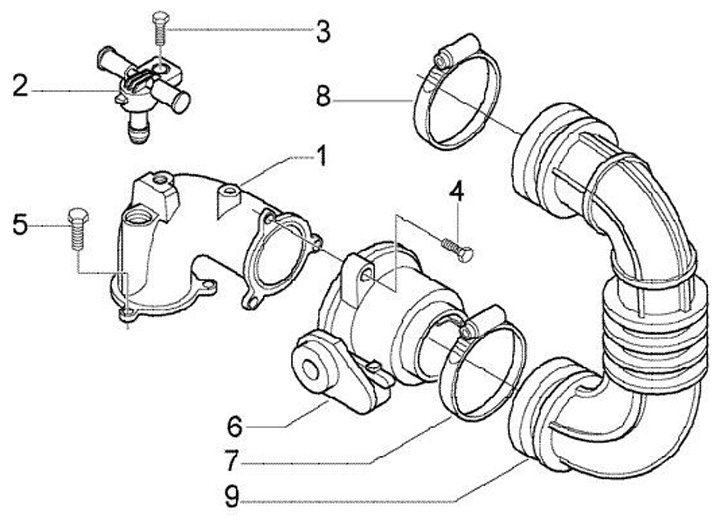 3
2
8
1
4
5
6
7
9