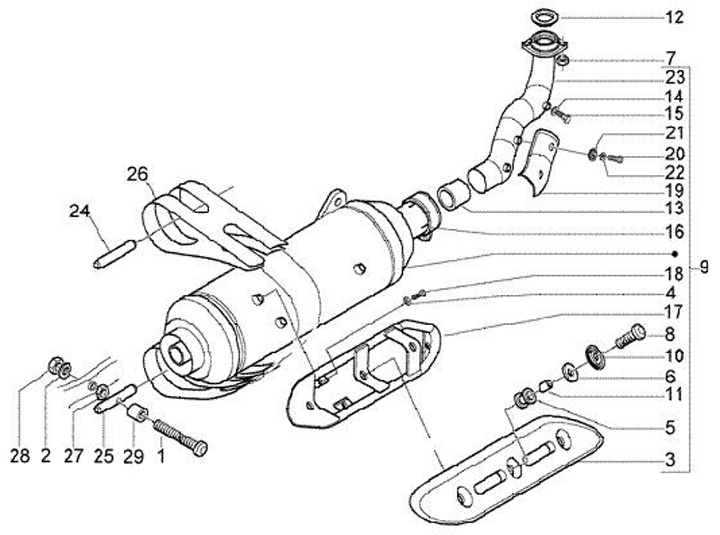 12
7
23
14
15
21
20
22
19
13
16
9
18
4
17
8
10
6
11
5
3
26
24
28
2
27
25
29
1