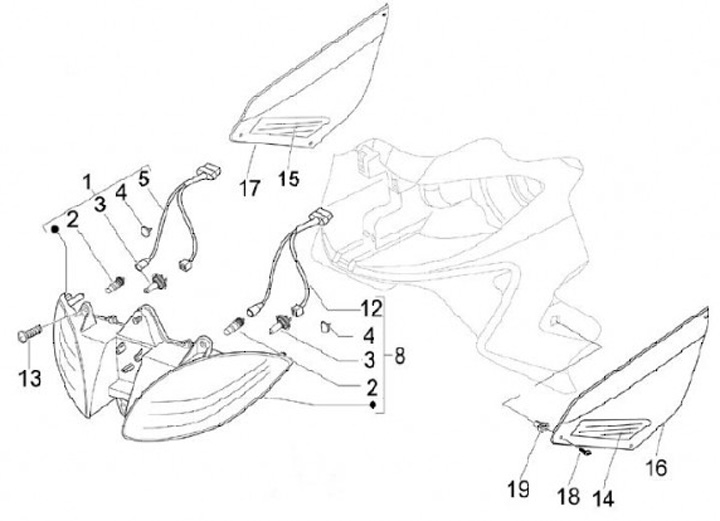 1
5
4
3
2
17
15
12
4
3
8
2
13
19
18
14
16