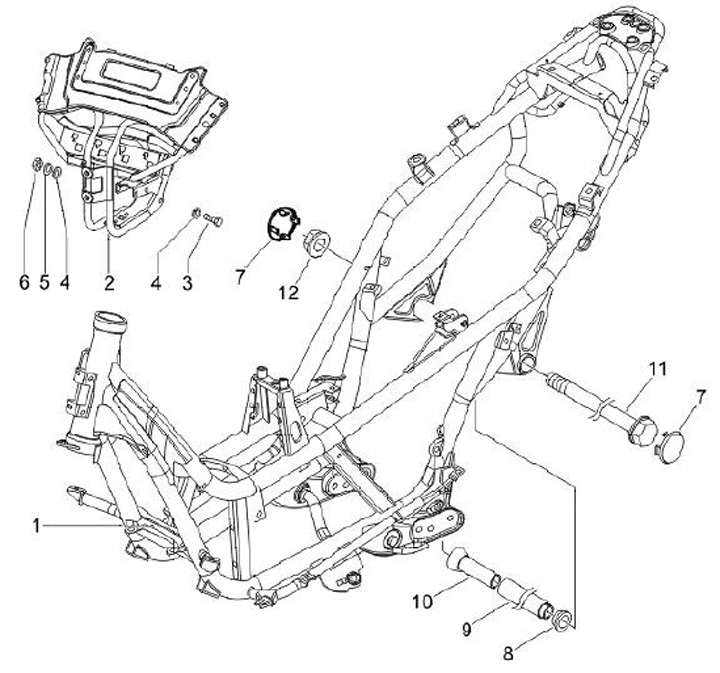 6
5
4
2
4
3
7
12
11
7
1
10
9
8