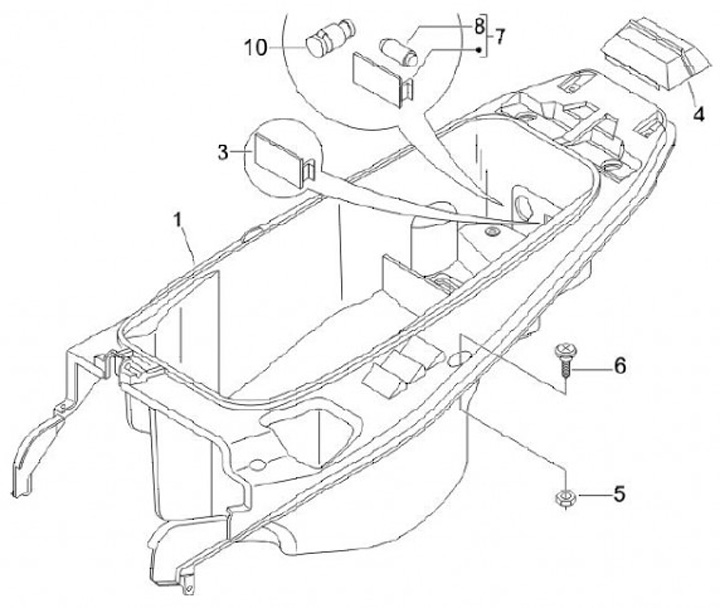 10
8
7
4
3
1
6
5