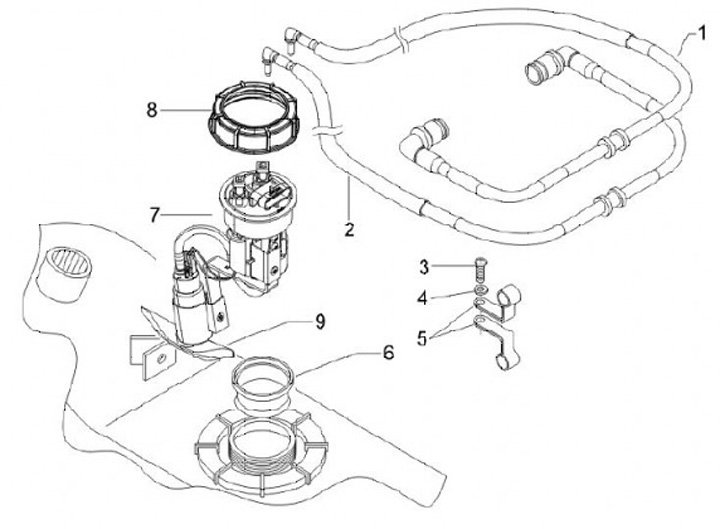 1
8
7
2
3
4
5
9
6