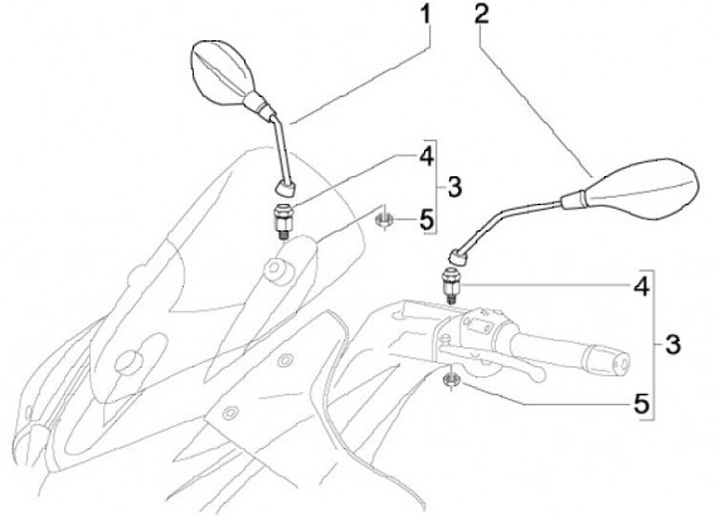 1
2
4
3
5
4
3
5