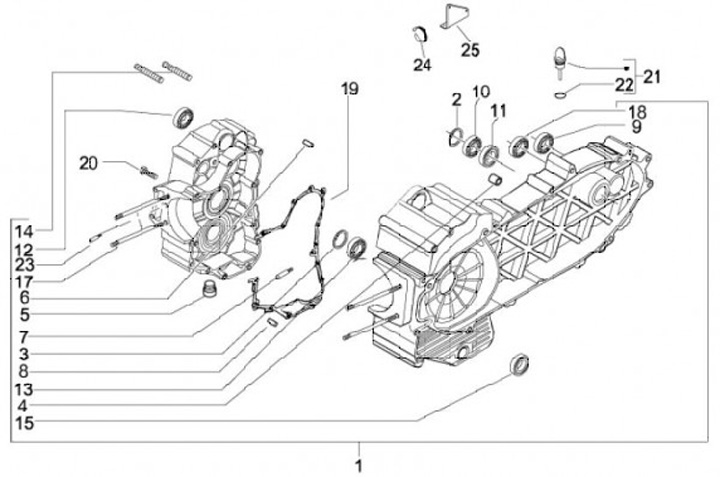 25
24
21
22
19
2
10
11
18
9
20
14
12
23
17
6
5
7
3
8
13
4
15
1