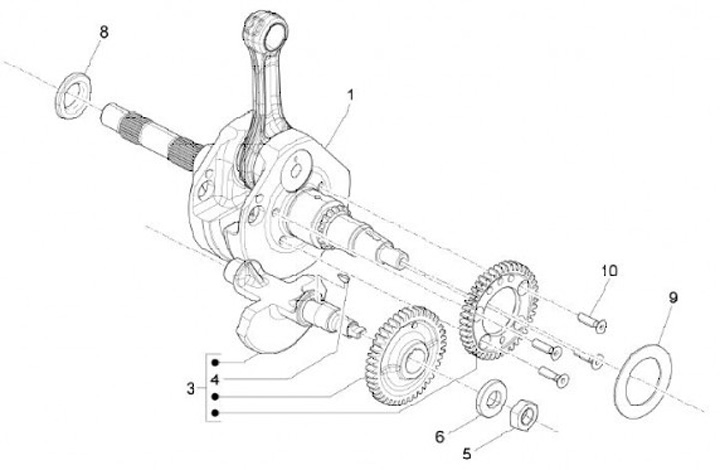 8
1
10
9
3
4
6
5