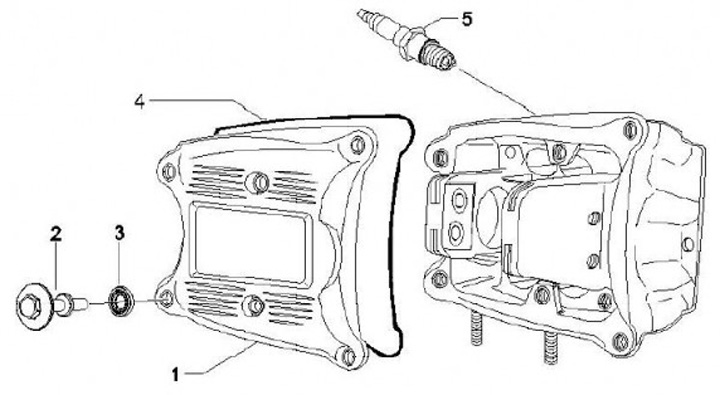 5
4
2
3
1