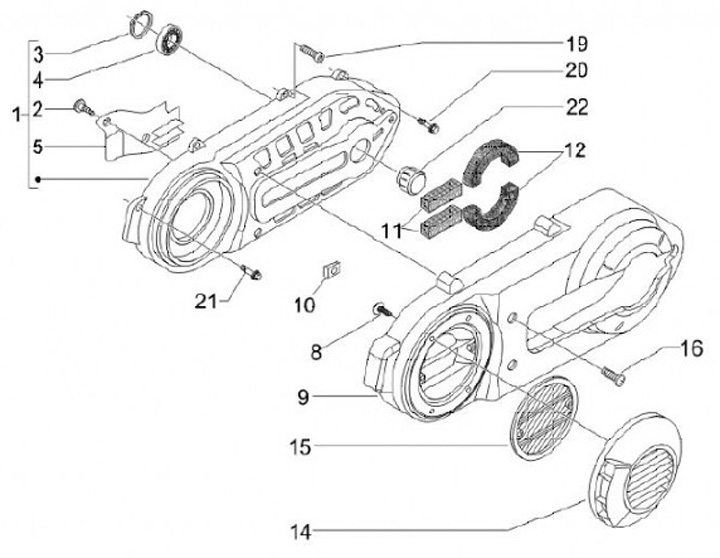 3
4
1
2
5
19
20
22
12
11
21
10
8
16
9
15
14