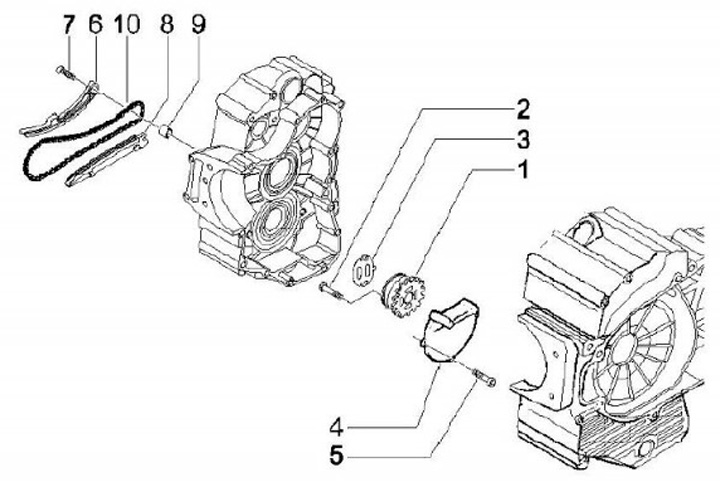 7 6 10 8 9

2

3

1

4

5